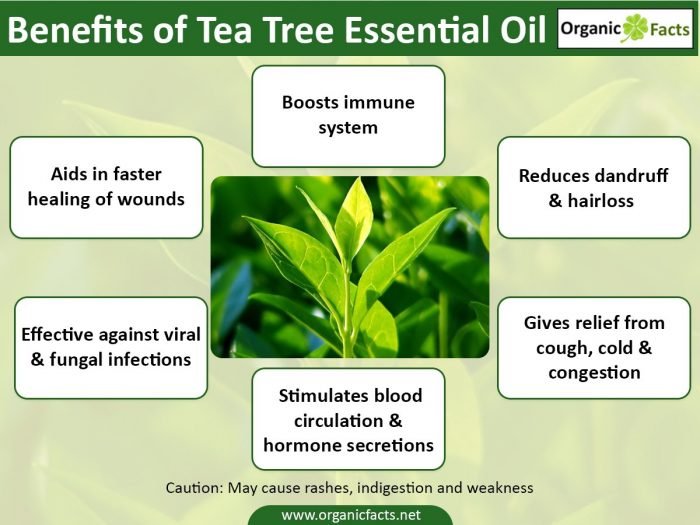 Benefits of Tea Tree Essential Oil

Organic Facts

Boosts immune system

Aids in faster healing of wounds

Reduces dandruff & hairloss

Effective against viral & fungal infections

Gives relief from cough, cold & congestion

Stimulates blood circulation & hormone secretions

Caution: May cause rashes, indigestion and weakness

www.organicfacts.net